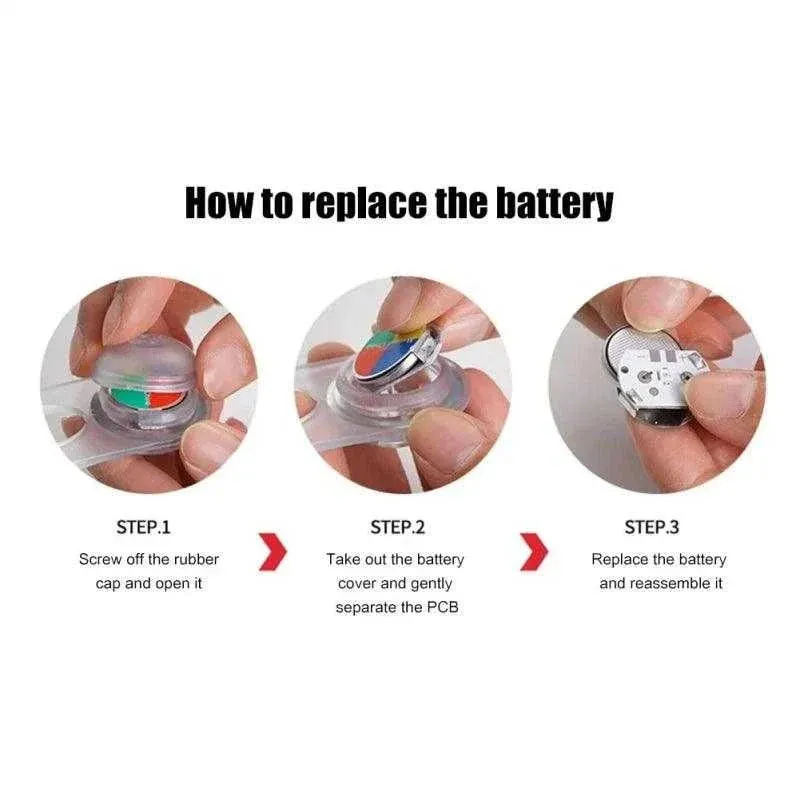 How to replace the battery

STEP.1
Screw off the rubber cap and open it

STEP.2
Take out the battery cover and gently separate the PCB

STEP.3
Replace the battery and reassemble it