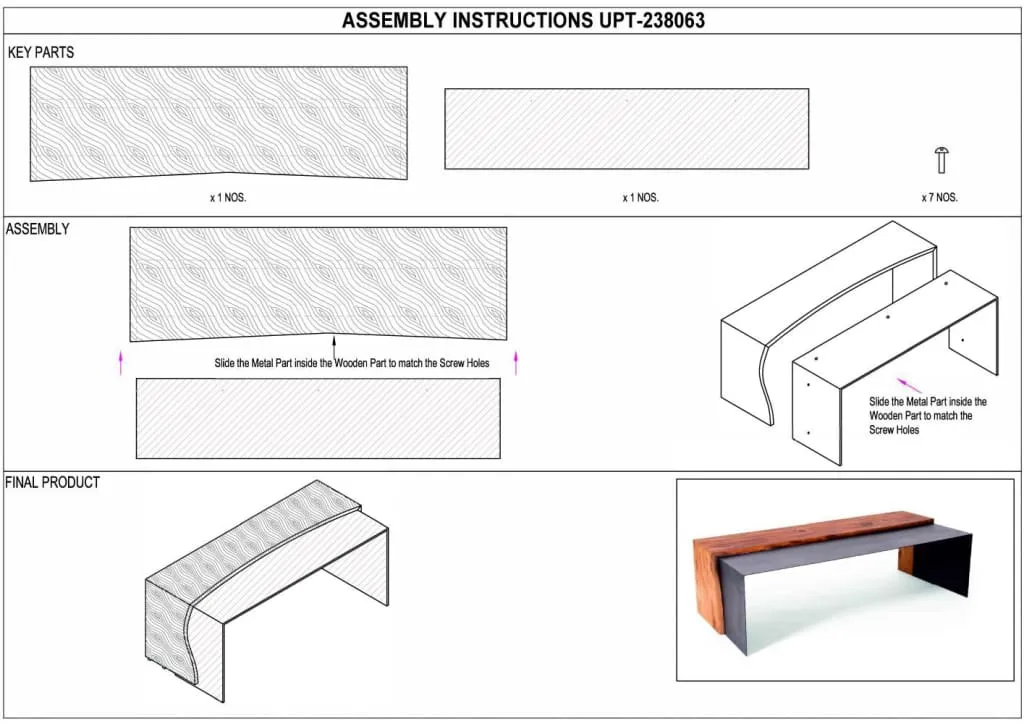 ASSEMBLY INSTRUCTIONS UPT-238063

KEY PARTS

x 1 NOS.

x 1 NOS.

x 7 NOS.

ASSEMBLY

Slide the Metal Part inside the Wooden Part to match the Screw Holes

Slide the Metal Part inside the Wooden Part to match the Screw Holes

FINAL PRODUCT